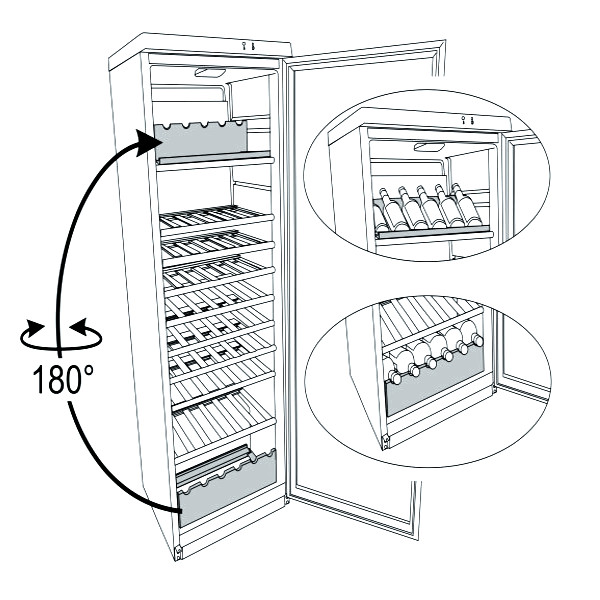 180°